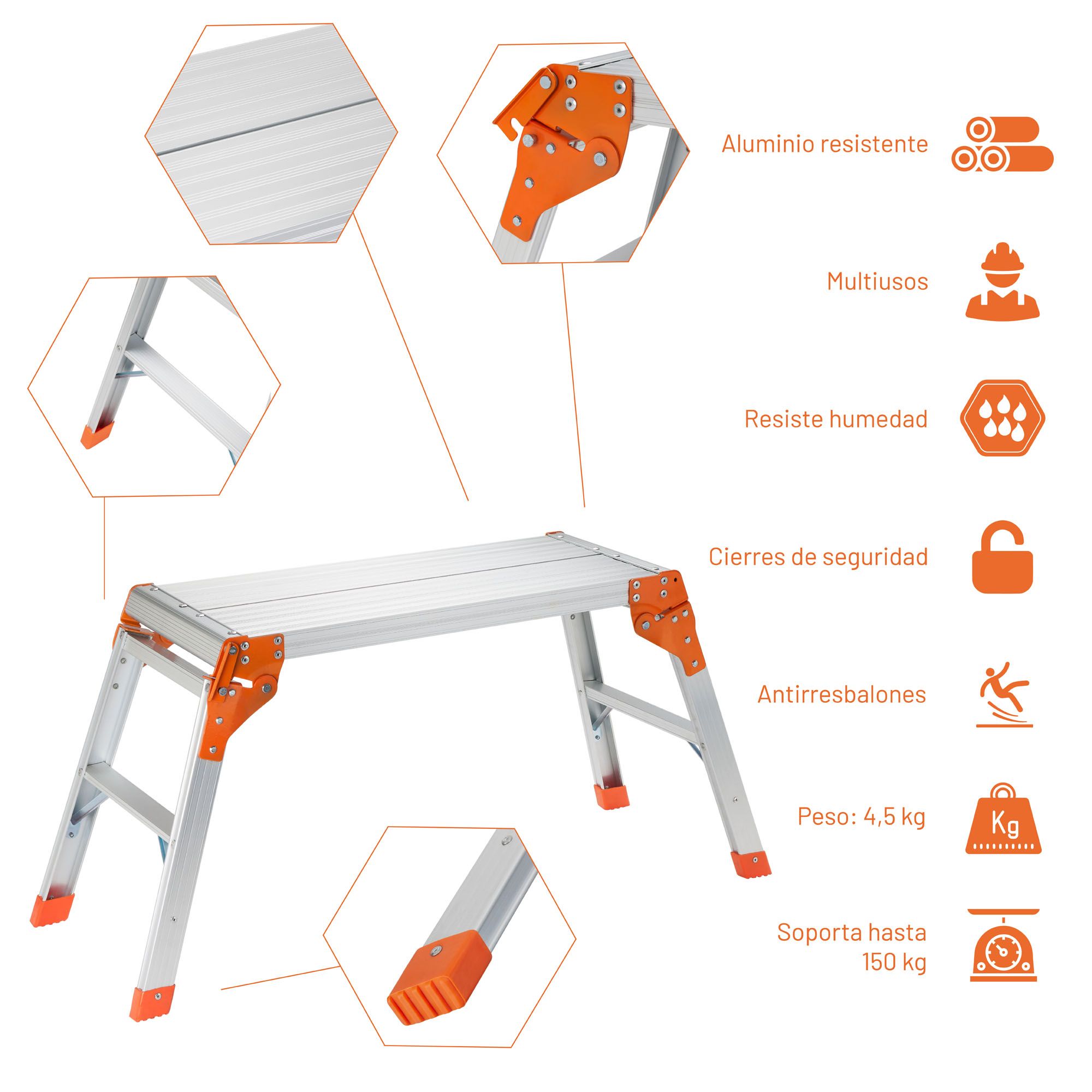 Aluminio resistente

Multiusos

Resiste humedad

Cierres de seguridad

Antirresbalones

Peso: 4,5 kg

Kg

Soporta hasta 150 kg