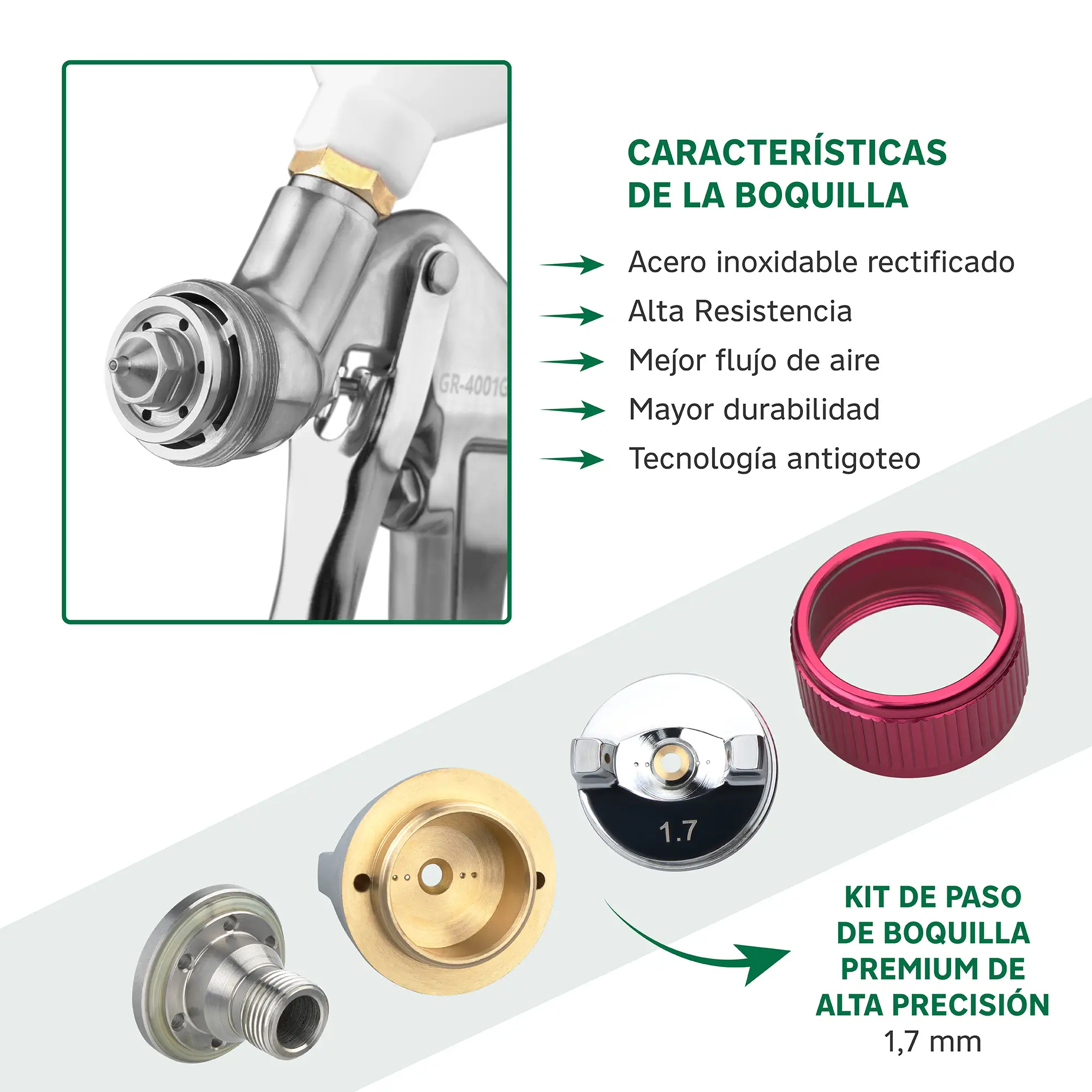 GR-4001G

CARACTERÍSTICAS DE LA BOQUILLA

Acero inoxidable rectificado

Alta Resistencia

Mejor flujo de aire

Mayor durabilidad

Tecnología antigoteo

1.7

KIT DE PASO DE BOQUILLA PREMIUM DE ALTA PRECISIÓN
1,7 mm