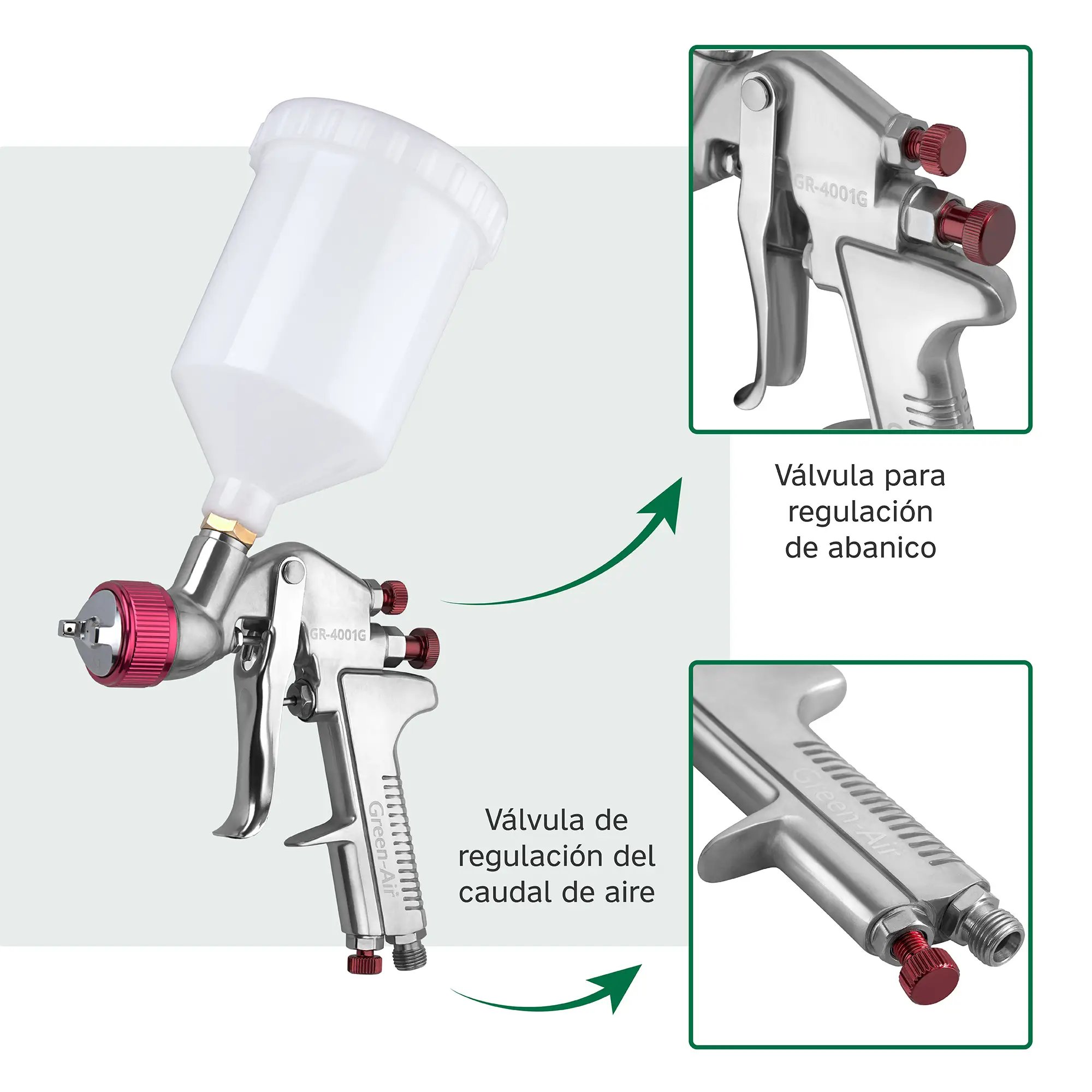 GR-4001G

Green-Air

GR-4001G

Válvula para regulación de abanico

Válvula de regulación del caudal de aire

Green-Air